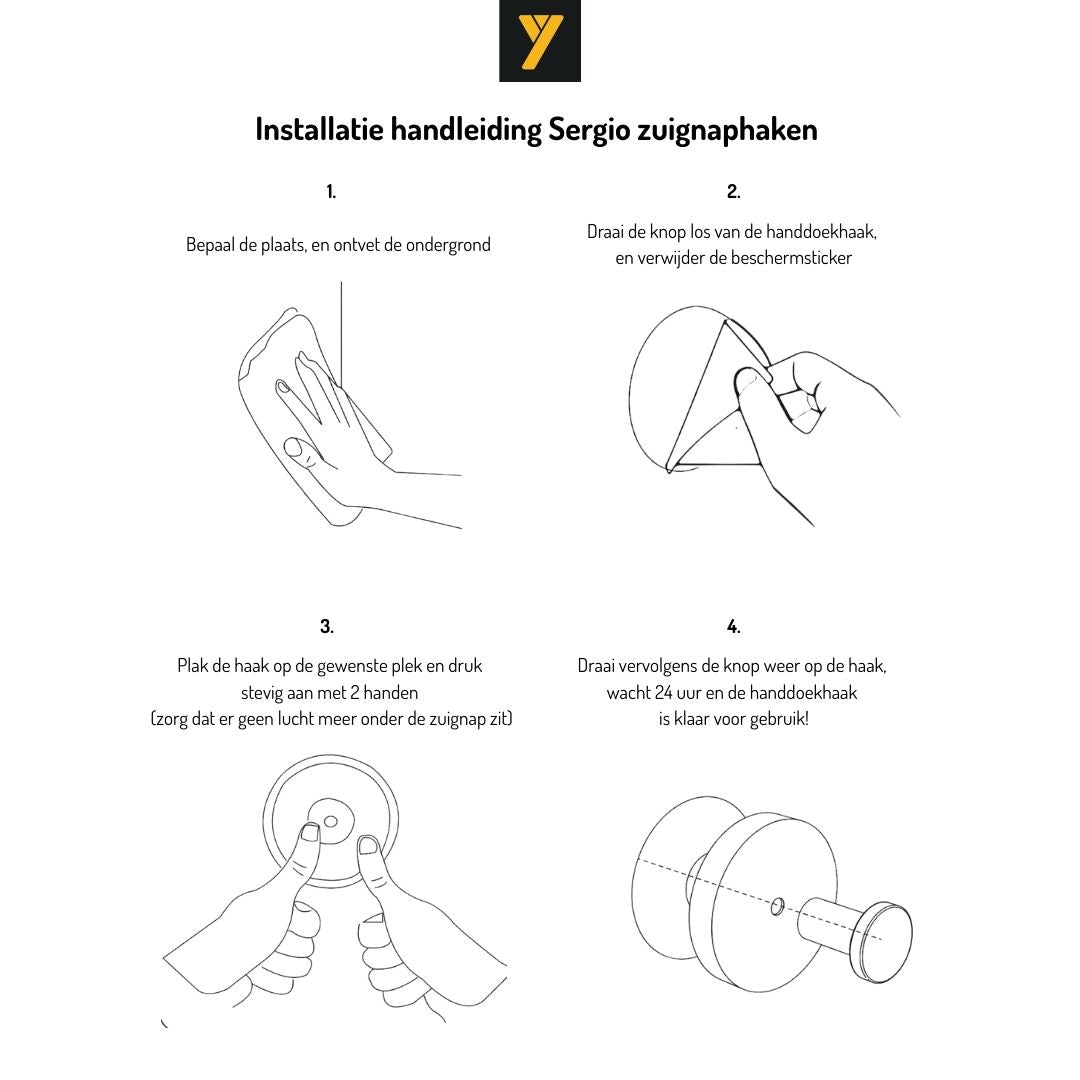 Y

Installatie handleiding Sergio zuignaphaken

1.

Bepaal de plaats, en ontvet de ondergrond

2.

Draai de knop los van de handdoekhaak, en verwijder de beschermsticker

3.

Plak de haak op de gewenste plek en druk stevig aan met 2 handen (zorg dat er geen lucht meer onder de zuignap zit)

4.

Draai vervolgens de knop weer op de haak, wacht 24 uur en de handdoekhaak is klaar voor gebruik!